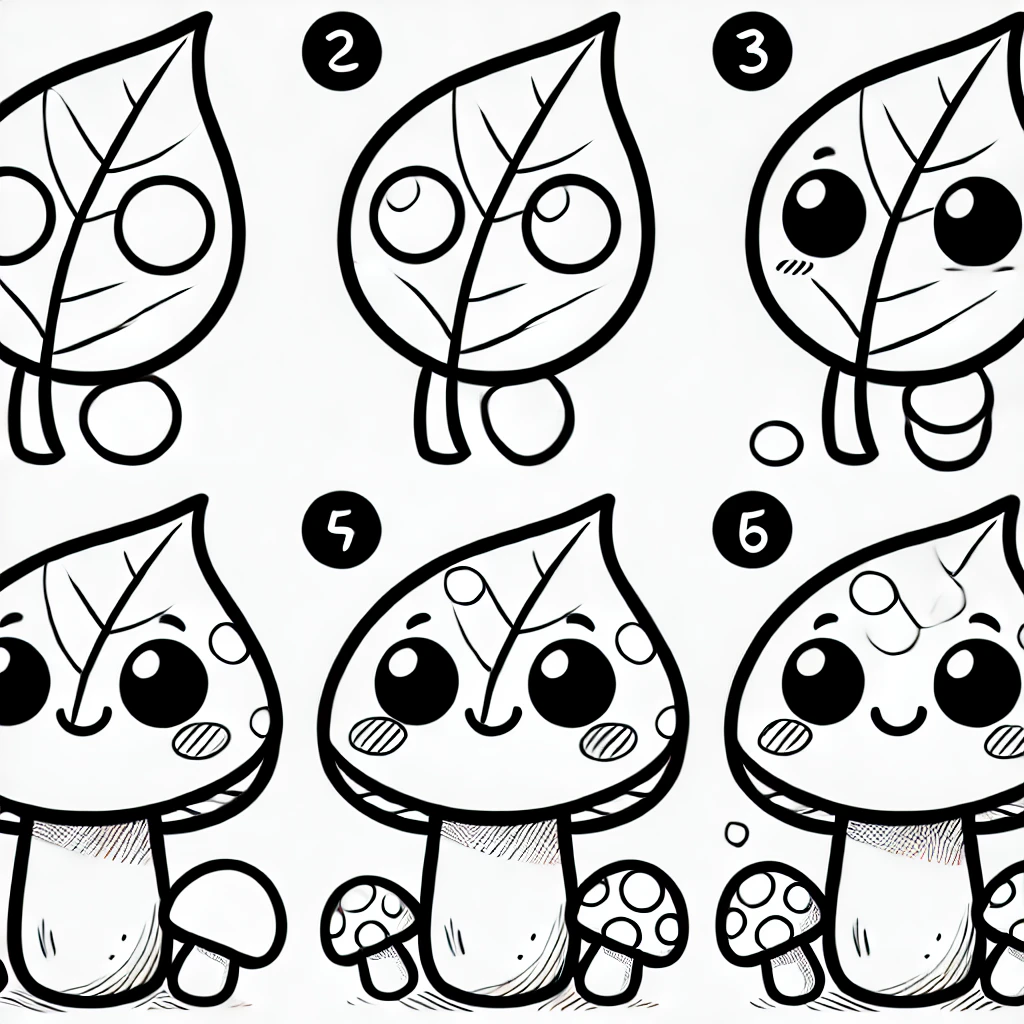 2

3

5

6